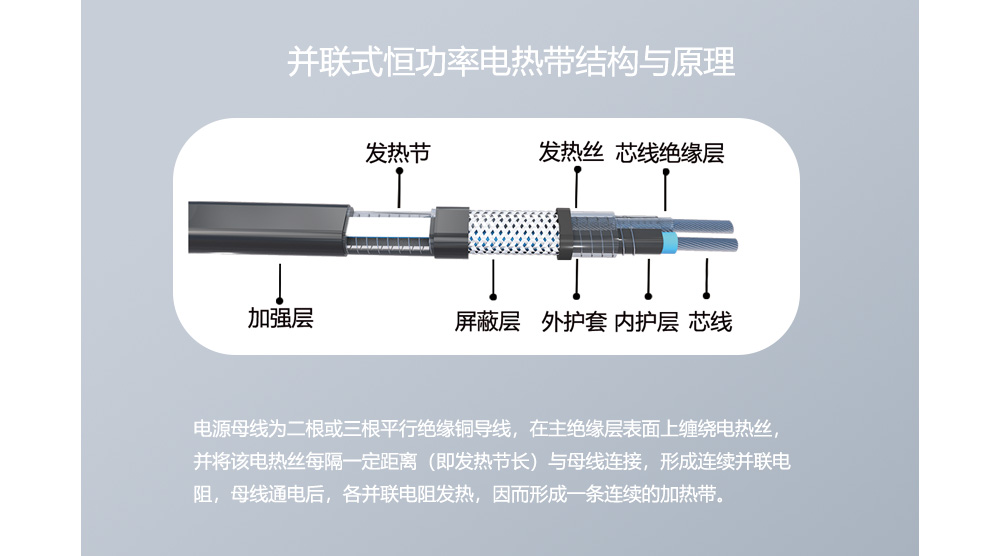 并联式恒功率电热带结构与原理

发热节

发热丝

芯线绝缘层

加强层

屏蔽层

外护套

内护层

芯线

电源母线为二根或三根平行绝缘铜导线，在主绝缘层表面上缠绕电热丝，并将该电热丝每隔一定距离（即发热节长）与母线连接，形成连续并联电阻，母线通电后，各并联电阻发热，因而形成一条连续的加热带。