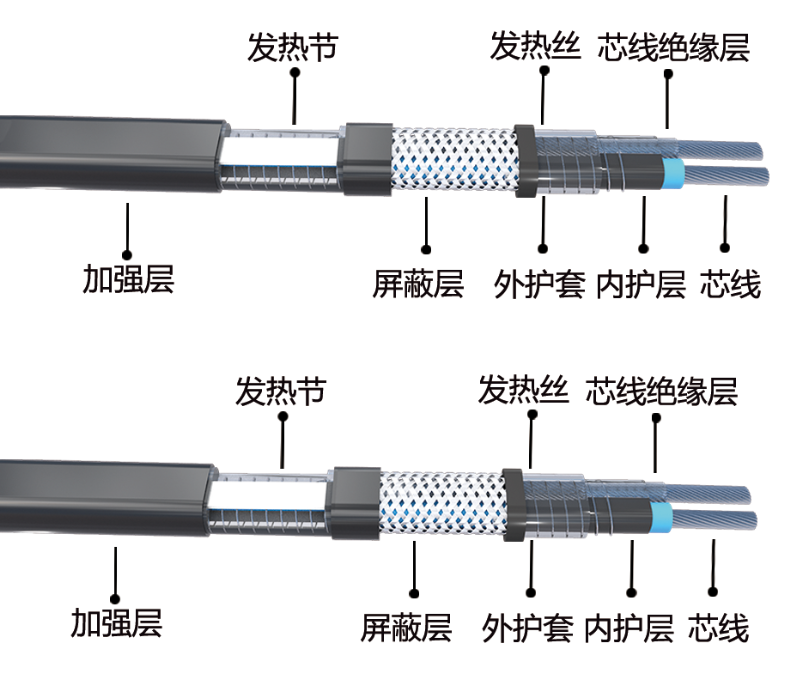 发热节
发热丝
芯线绝缘层
加强层
屏蔽层
外护套
内护层
芯线

发热节
发热丝
芯线绝缘层
加强层
屏蔽层
外护套
内护层
芯线